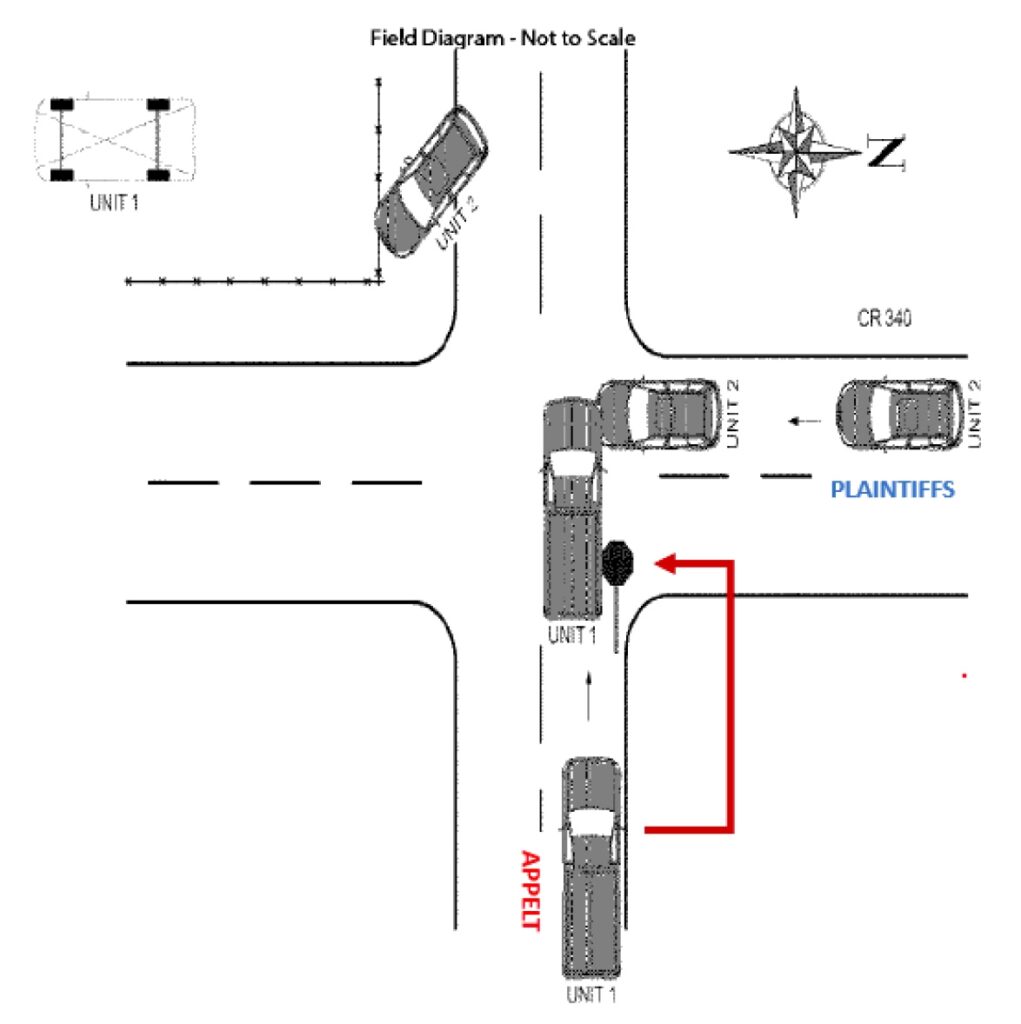 Field Diagram - Not to Scale

UNIT 1

UNIT 2

N

CR 340

UNIT 2

UNIT 2

PLAINTIFFS

UNIT 1

APPELT

UNIT 1